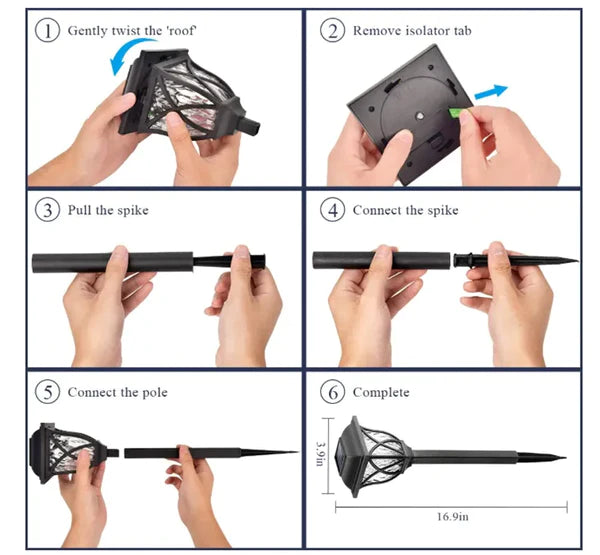 ① Gently twist the 'roof'

② Remove isolator tab

③ Pull the spike

④ Connect the spike

⑤ Connect the pole

⑥ Complete

3.9in

16.9in