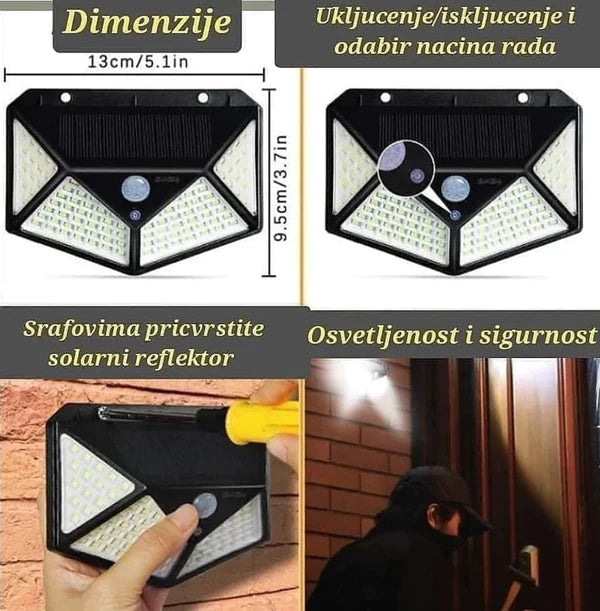 Dimenzije

13cm/5.1in

9.5cm/3.7in

Ukljucenje/iskljucenje i odabir nacina rada

Srafovima pricvrstite solarni reflektor

Osvetljenost i sigurnost