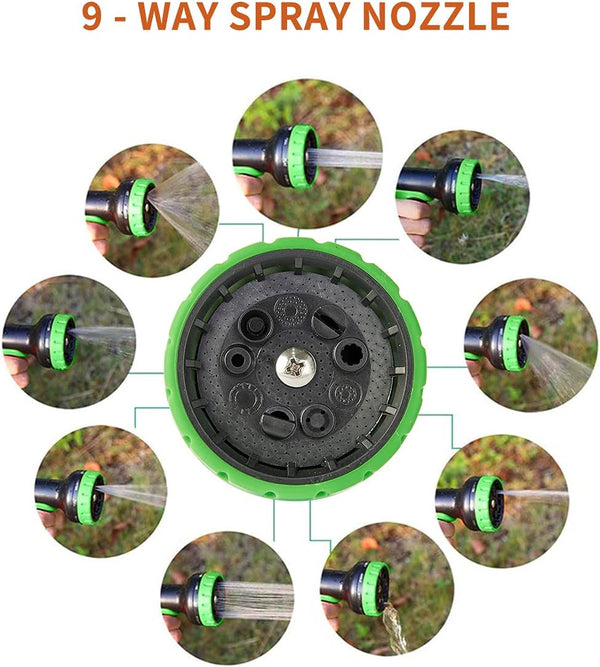 9 - WAY SPRAY NOZZLE