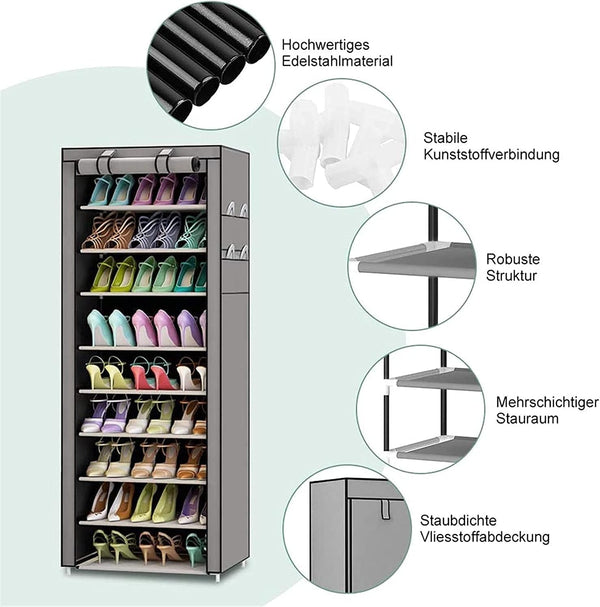 Hochwertiges Edelstahlmaterial

Stabile Kunststoffverbindung

Robuste Struktur

Mehrschichtiger Stauraum

Staubdichte Vliesstoffabdeckung